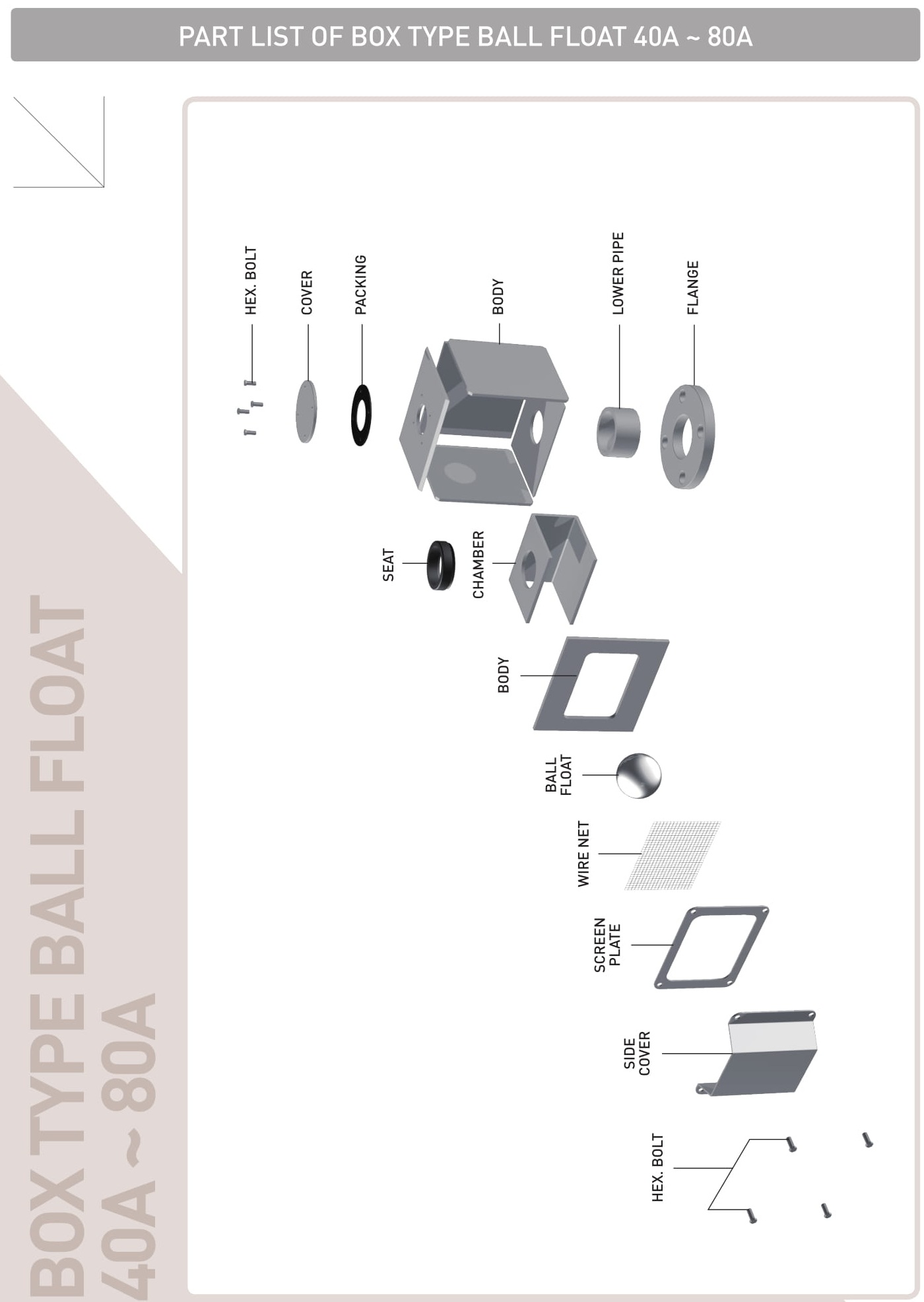 PART LIST OF BOX TYPE BALL FLOAT 40A ~ 80A

BOX TYPE BALL FLOAT
40A ~ 80A

HEX. BOLT
COVER
PACKING
BODY
LOWER PIPE
FLANGE
SEAT
CHAMBER
BODY
BALL FLOAT
WIRE NET
SCREEN PLATE
SIDE COVER
HEX. BOLT