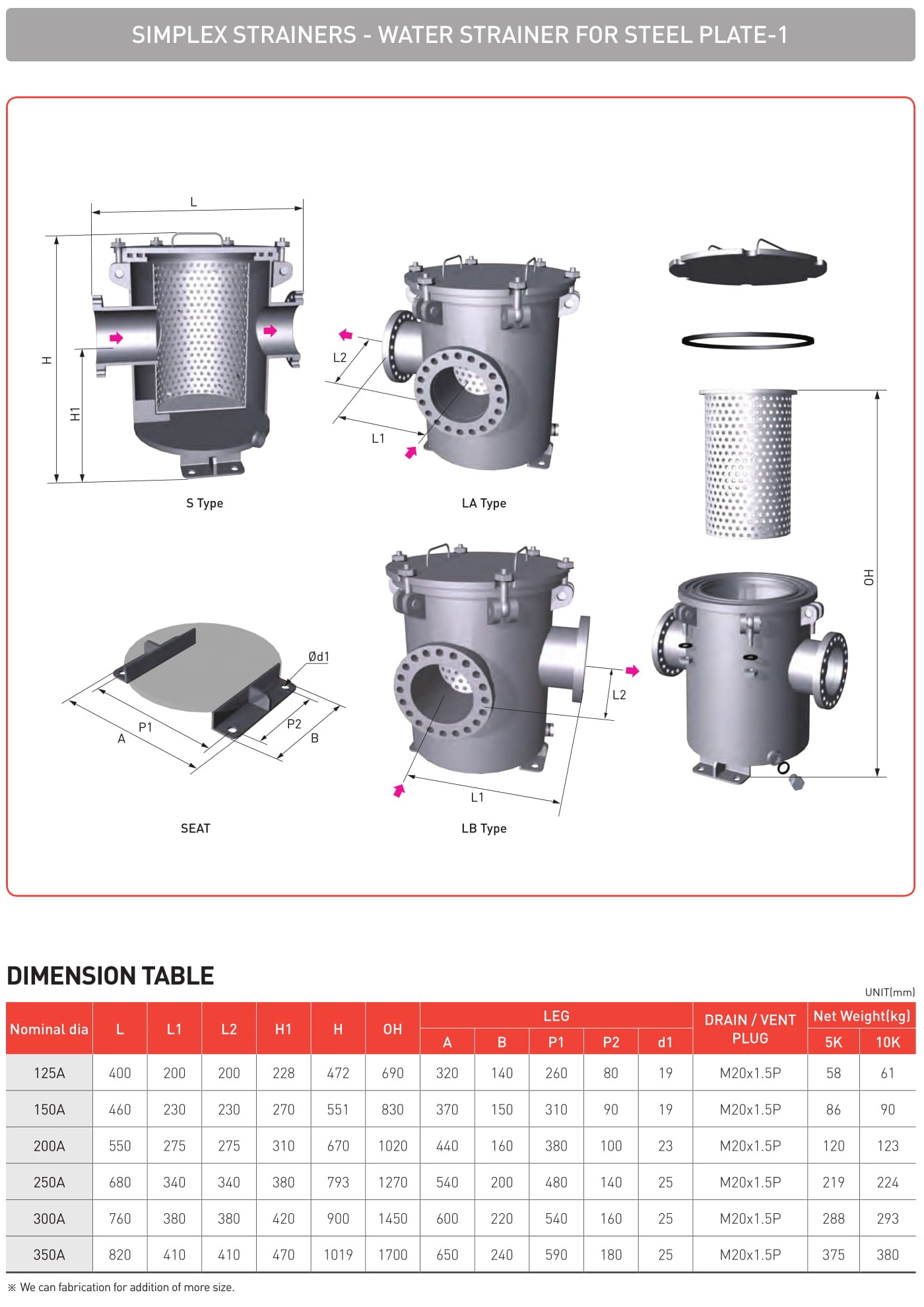 SIMPLEX STRAINERS - WATER STRAINER FOR STEEL PLATE-1

L

H

H1

S Type

L2

L1

LA Type

OH

Ød1

P1

A

P2

B

SEAT

L2

L1

LB Type

DIMENSION TABLE

UNIT(mm)

| Nominal dia | L | L1 | L2 | H1 | H | OH | LEG A | LEG B | LEG P1 | LEG P2 | LEG d1 | DRAIN / VENT PLUG | Net Weight(kg) 5K | Net Weight(kg) 10K |
|---|---|---|---|---|---|---|---|---|---|---|---|---|---|---|
| 125A | 400 | 200 | 200 | 228 | 472 | 690 | 320 | 140 | 260 | 80 | 19 | M20x1.5P | 58 | 61 |
| 150A | 460 | 230 | 230 | 270 | 551 | 830 | 370 | 150 | 310 | 90 | 19 | M20x1.5P | 86 | 90 |
| 200A | 550 | 275 | 275 | 310 | 670 | 1020 | 440 | 160 | 380 | 100 | 23 | M20x1.5P | 120 | 123 |
| 250A | 680 | 340 | 340 | 380 | 793 | 1270 | 540 | 200 | 480 | 140 | 25 | M20x1.5P | 219 | 224 |
| 300A | 760 | 380 | 380 | 420 | 900 | 1450 | 600 | 220 | 540 | 160 | 25 | M20x1.5P | 288 | 293 |
| 350A | 820 | 410 | 410 | 470 | 1019 | 1700 | 650 | 240 | 590 | 180 | 25 | M20x1.5P | 375 | 380 |

※ We can fabrication for addition of more size.