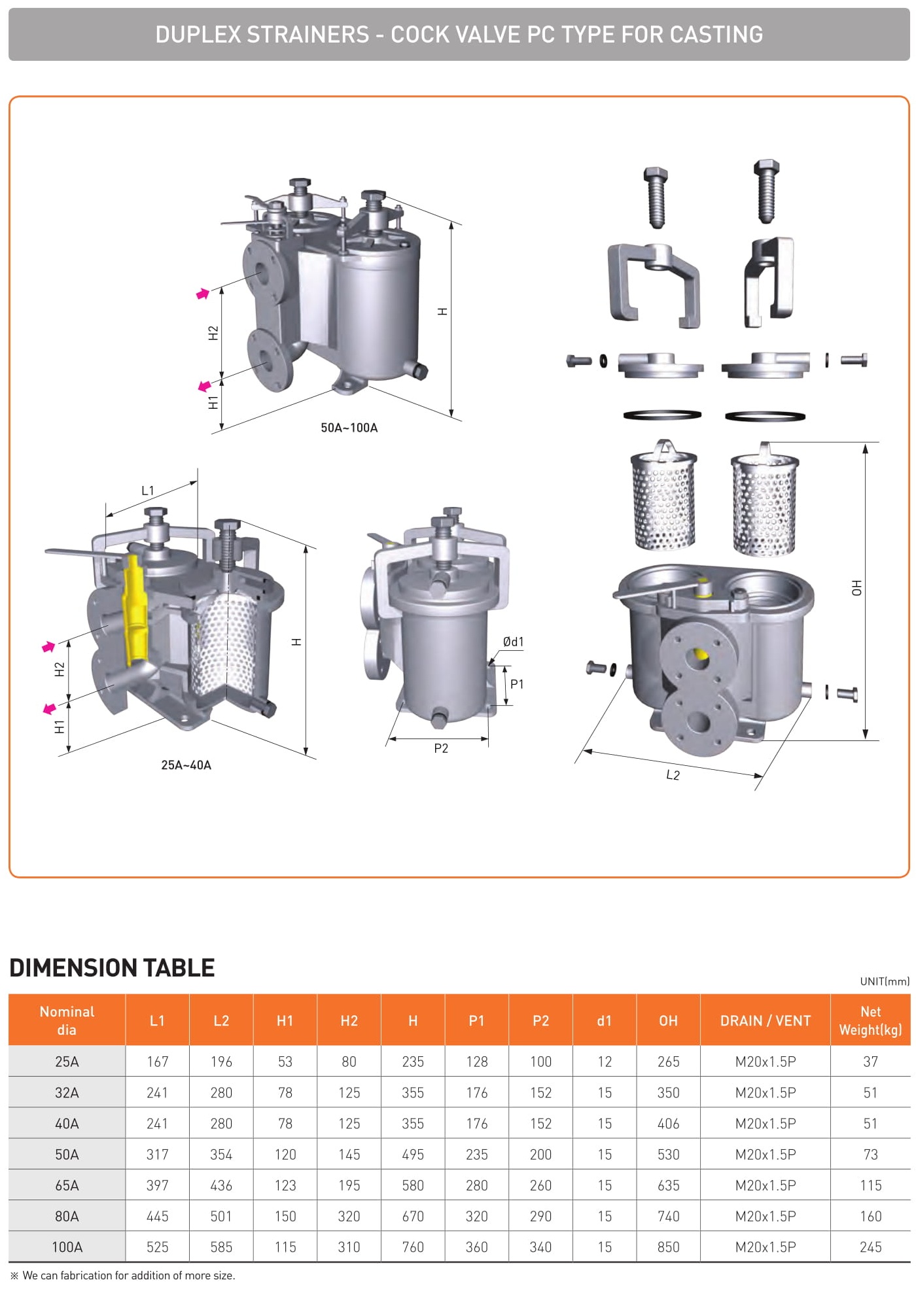 DUPLEX STRAINERS - COCK VALVE PC TYPE FOR CASTING

H2
H1
H
50A~100A

L1
H2
H1
H
25A~40A

Ød1
P1
P2

OH
L2

DIMENSION TABLE

UNIT(mm)

| Nominal dia | L1 | L2 | H1 | H2 | H | P1 | P2 | d1 | OH | DRAIN / VENT | Net Weight(kg) |
|---|---|---|---|---|---|---|---|---|---|---|---|
| 25A | 167 | 196 | 53 | 80 | 235 | 128 | 100 | 12 | 265 | M20x1.5P | 37 |
| 32A | 241 | 280 | 78 | 125 | 355 | 176 | 152 | 15 | 350 | M20x1.5P | 51 |
| 40A | 241 | 280 | 78 | 125 | 355 | 176 | 152 | 15 | 406 | M20x1.5P | 51 |
| 50A | 317 | 354 | 120 | 145 | 495 | 235 | 200 | 15 | 530 | M20x1.5P | 73 |
| 65A | 397 | 436 | 123 | 195 | 580 | 280 | 260 | 15 | 635 | M20x1.5P | 115 |
| 80A | 445 | 501 | 150 | 320 | 670 | 320 | 290 | 15 | 740 | M20x1.5P | 160 |
| 100A | 525 | 585 | 115 | 310 | 760 | 360 | 340 | 15 | 850 | M20x1.5P | 245 |

※ We can fabrication for addition of more size.