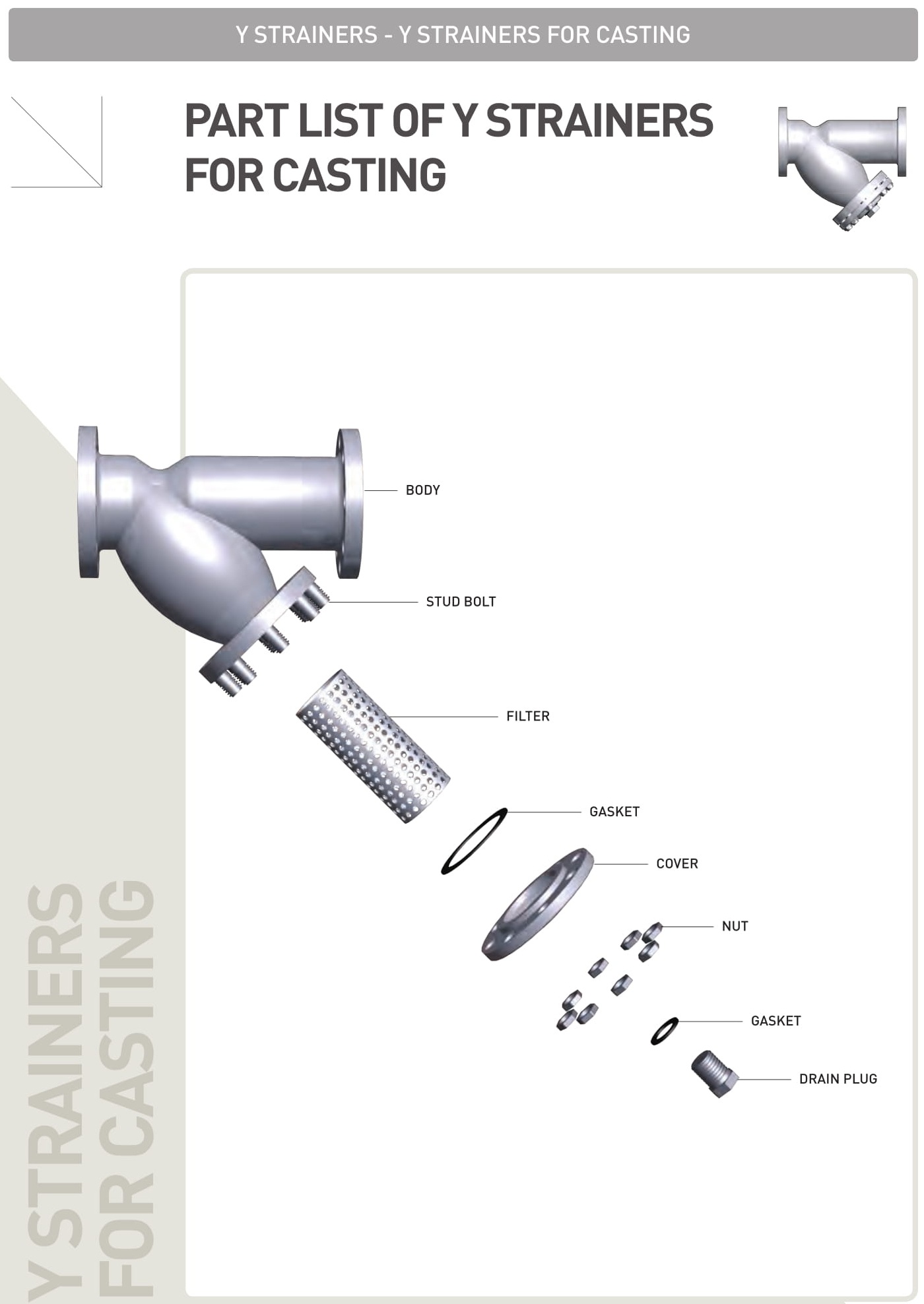 Y STRAINERS - Y STRAINERS FOR CASTING

PART LIST OF Y STRAINERS FOR CASTING

BODY

STUD BOLT

FILTER

GASKET

COVER

NUT

GASKET

DRAIN PLUG

Y STRAINERS FOR CASTING