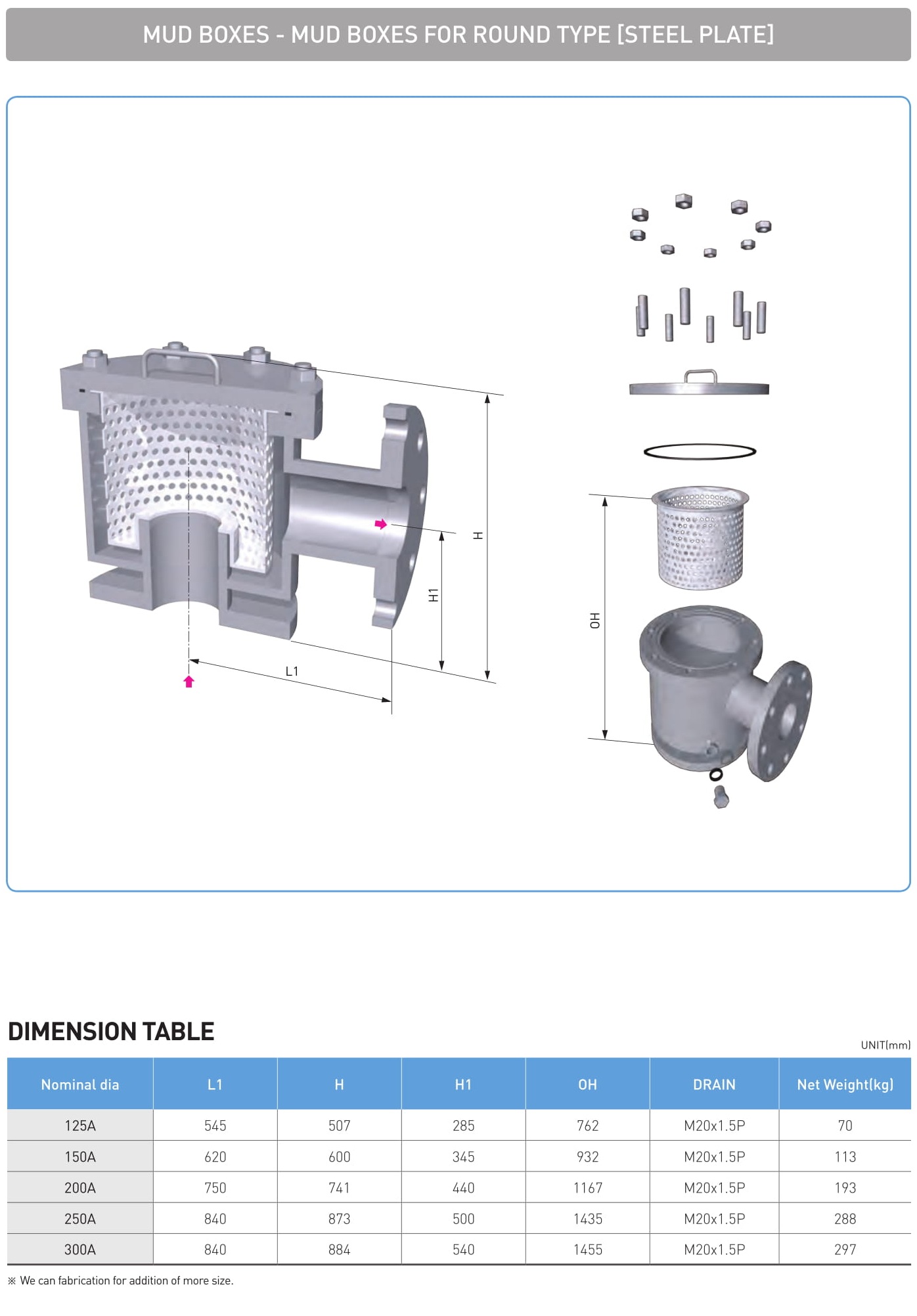 MUD BOXES - MUD BOXES FOR ROUND TYPE [STEEL PLATE]

H

H1

L1

OH

DIMENSION TABLE

UNIT(mm)

| Nominal dia | L1 | H | H1 | OH | DRAIN | Net Weight(kg) |
|---|---|---|---|---|---|---|
| 125A | 545 | 507 | 285 | 762 | M20x1.5P | 70 |
| 150A | 620 | 600 | 345 | 932 | M20x1.5P | 113 |
| 200A | 750 | 741 | 440 | 1167 | M20x1.5P | 193 |
| 250A | 840 | 873 | 500 | 1435 | M20x1.5P | 288 |
| 300A | 840 | 884 | 540 | 1455 | M20x1.5P | 297 |

※ We can fabrication for addition of more size.