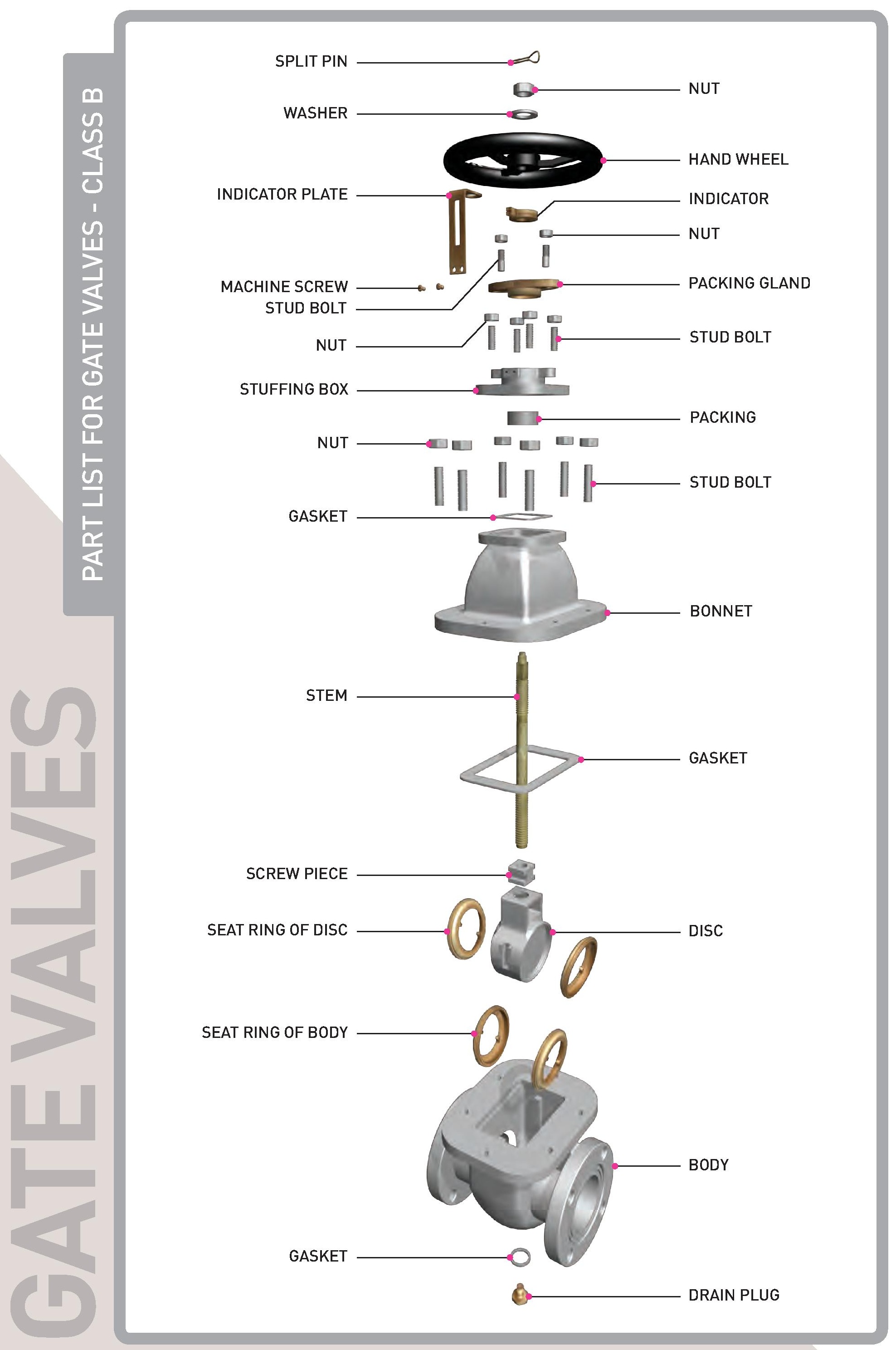 GATE VALVES

PART LIST FOR GATE VALVES - CLASS B

SPLIT PIN

NUT

WASHER

HAND WHEEL

INDICATOR PLATE

INDICATOR

NUT

MACHINE SCREW

PACKING GLAND

STUD BOLT

NUT

STUD BOLT

STUFFING BOX

PACKING

NUT

STUD BOLT

GASKET

BONNET

STEM

GASKET

SCREW PIECE

SEAT RING OF DISC

DISC

SEAT RING OF BODY

BODY

GASKET

DRAIN PLUG