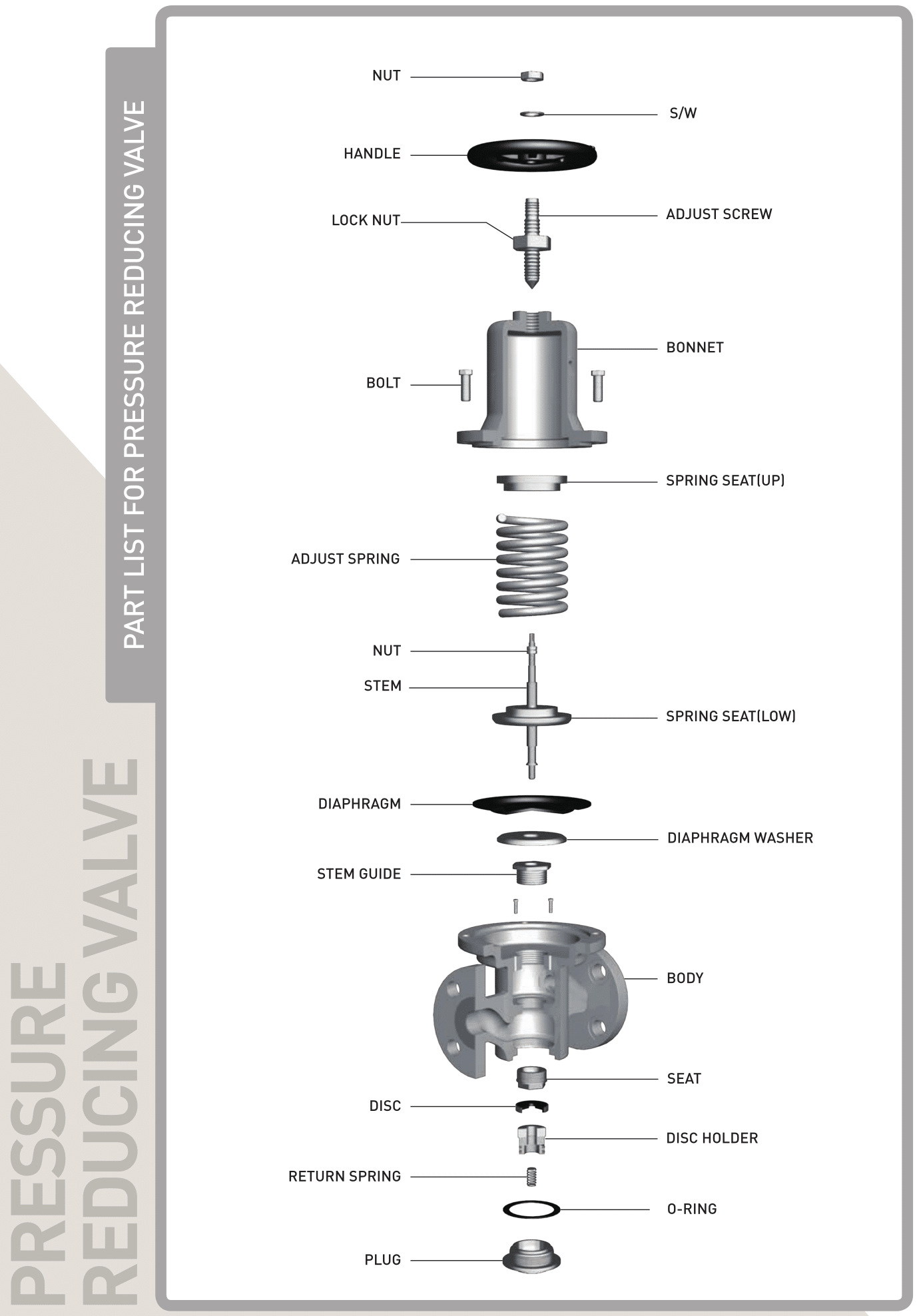 PRESSURE
REDUCING VALVE

PART LIST FOR PRESSURE REDUCING VALVE

NUT
S/W
HANDLE
LOCK NUT
ADJUST SCREW
BONNET
BOLT
SPRING SEAT(UP)
ADJUST SPRING
NUT
STEM
SPRING SEAT(LOW)
DIAPHRAGM
DIAPHRAGM WASHER
STEM GUIDE
BODY
SEAT
DISC
DISC HOLDER
RETURN SPRING
O-RING
PLUG