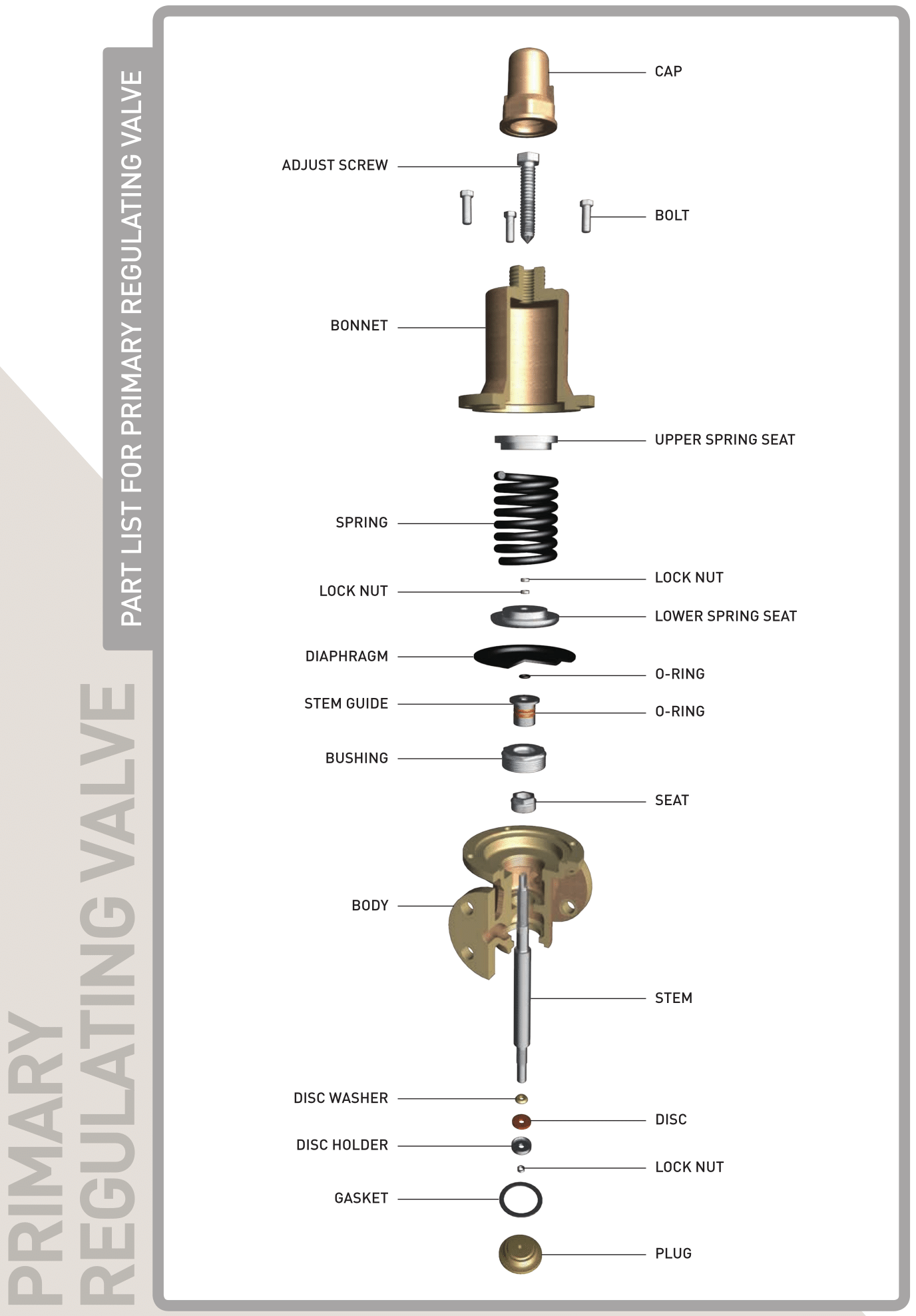 PRIMARY REGULATING VALVE

PART LIST FOR PRIMARY REGULATING VALVE

CAP
ADJUST SCREW
BOLT
BONNET
UPPER SPRING SEAT
SPRING
LOCK NUT
LOCK NUT
LOWER SPRING SEAT
DIAPHRAGM
O-RING
STEM GUIDE
O-RING
BUSHING
SEAT
BODY
STEM
DISC WASHER
DISC
DISC HOLDER
LOCK NUT
GASKET
PLUG