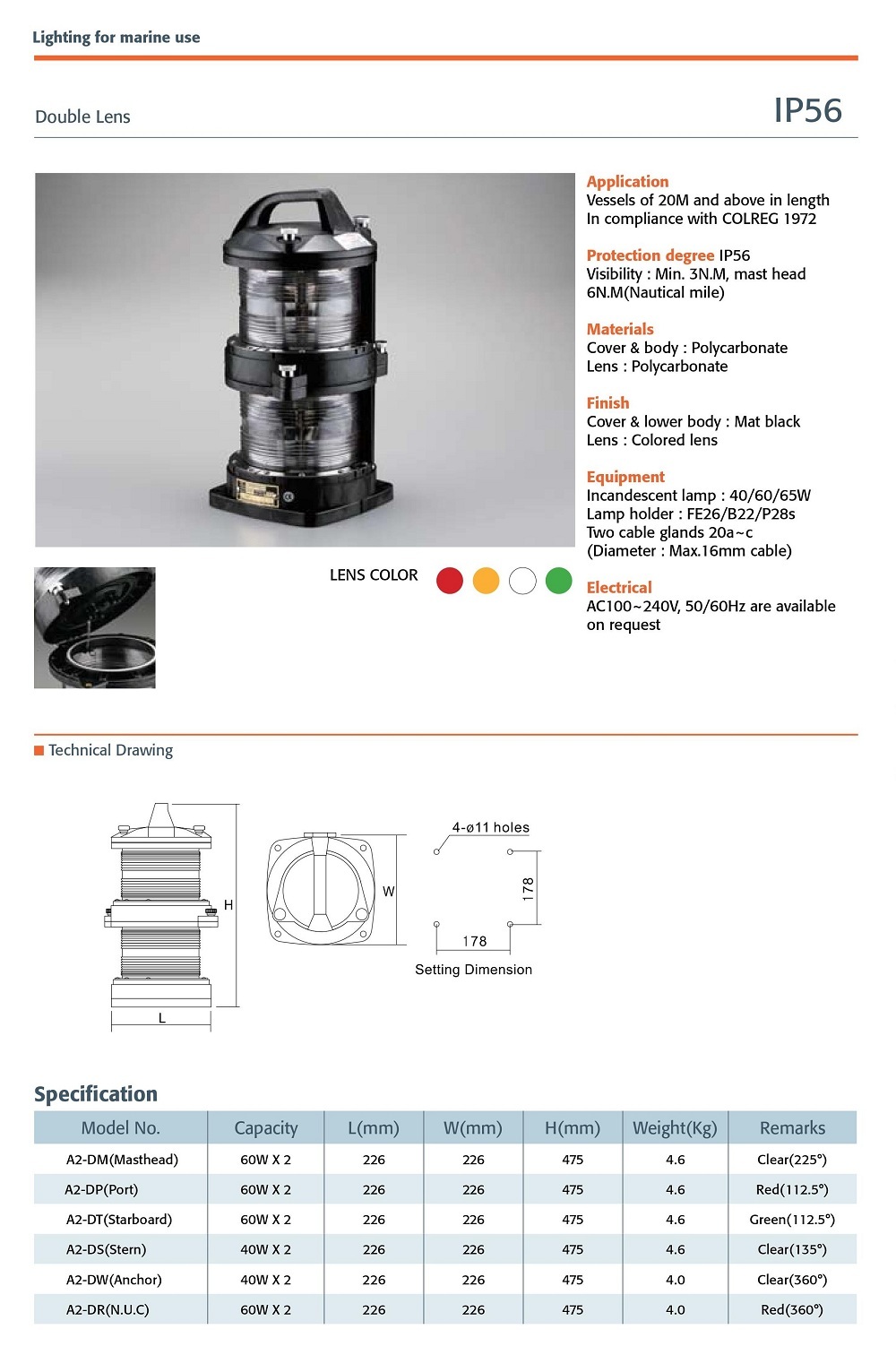 Lighting for marine use

Double Lens

IP56

Application
Vessels of 20M and above in length
In compliance with COLREG 1972

Protection degree IP56
Visibility : Min. 3N.M, mast head 6N.M(Nautical mile)

Materials
Cover & body : Polycarbonate
Lens : Polycarbonate

Finish
Cover & lower body : Mat black
Lens : Colored lens

Equipment
Incandescent lamp : 40/60/65W
Lamp holder : FE26/B22/P28s
Two cable glands 20a~c
(Diameter : Max.16mm cable)

Electrical
AC100~240V, 50/60Hz are available on request

LENS COLOR

Technical Drawing

H

L

W

4-ø11 holes

178

178

Setting Dimension

Specification

| Model No. | Capacity | L(mm) | W(mm) | H(mm) | Weight(Kg) | Remarks |
|---|---|---|---|---|---|---|
| A2-DM(Masthead) | 60W X 2 | 226 | 226 | 475 | 4.6 | Clear(225°) |
| A2-DP(Port) | 60W X 2 | 226 | 226 | 475 | 4.6 | Red(112.5°) |
| A2-DT(Starboard) | 60W X 2 | 226 | 226 | 475 | 4.6 | Green(112.5°) |
| A2-DS(Stern) | 40W X 2 | 226 | 226 | 475 | 4.6 | Clear(135°) |
| A2-DW(Anchor) | 40W X 2 | 226 | 226 | 475 | 4.0 | Clear(360°) |
| A2-DR(N.U.C) | 60W X 2 | 226 | 226 | 475 | 4.0 | Red(360°) |