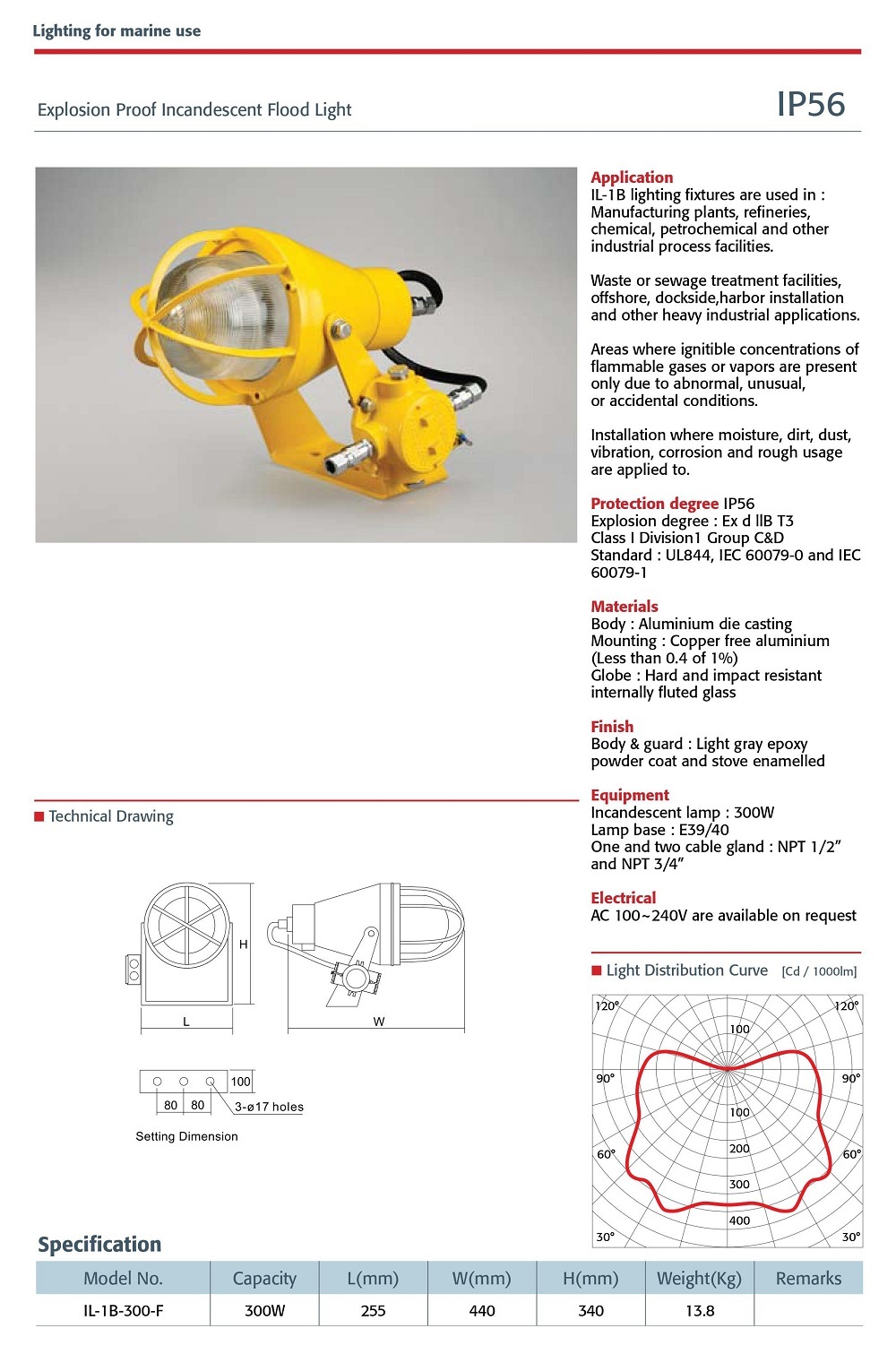 Lighting for marine use

Explosion Proof Incandescent Flood Light

IP56

Application
IL-1B lighting fixtures are used in : Manufacturing plants, refineries, chemical, petrochemical and other industrial process facilities.

Waste or sewage treatment facilities, offshore, dockside,harbor installation and other heavy industrial applications.

Areas where ignitible concentrations of flammable gases or vapors are present only due to abnormal, unusual, or accidental conditions.

Installation where moisture, dirt, dust, vibration, corrosion and rough usage are applied to.

Protection degree IP56
Explosion degree : Ex d llB T3
Class I Division1 Group C&D
Standard : UL844, IEC 60079-0 and IEC 60079-1

Materials
Body : Aluminium die casting
Mounting : Copper free aluminium (Less than 0.4 of 1%)
Globe : Hard and impact resistant internally fluted glass

Finish
Body & guard : Light gray epoxy powder coat and stove enamelled

Equipment
Incandescent lamp : 300W
Lamp base : E39/40
One and two cable gland : NPT 1/2" and NPT 3/4"

Electrical
AC 100~240V are available on request

Technical Drawing

H
L
W
100
80 80
3-ø17 holes
Setting Dimension

Light Distribution Curve [Cd / 1000lm]

120° 120°
100
90° 90°
100
200
60° 60°
300
400
30° 30°

Specification

| Model No. | Capacity | L(mm) | W(mm) | H(mm) | Weight(Kg) | Remarks |
|---|---|---|---|---|---|---|
| IL-1B-300-F | 300W | 255 | 440 | 340 | 13.8 | |