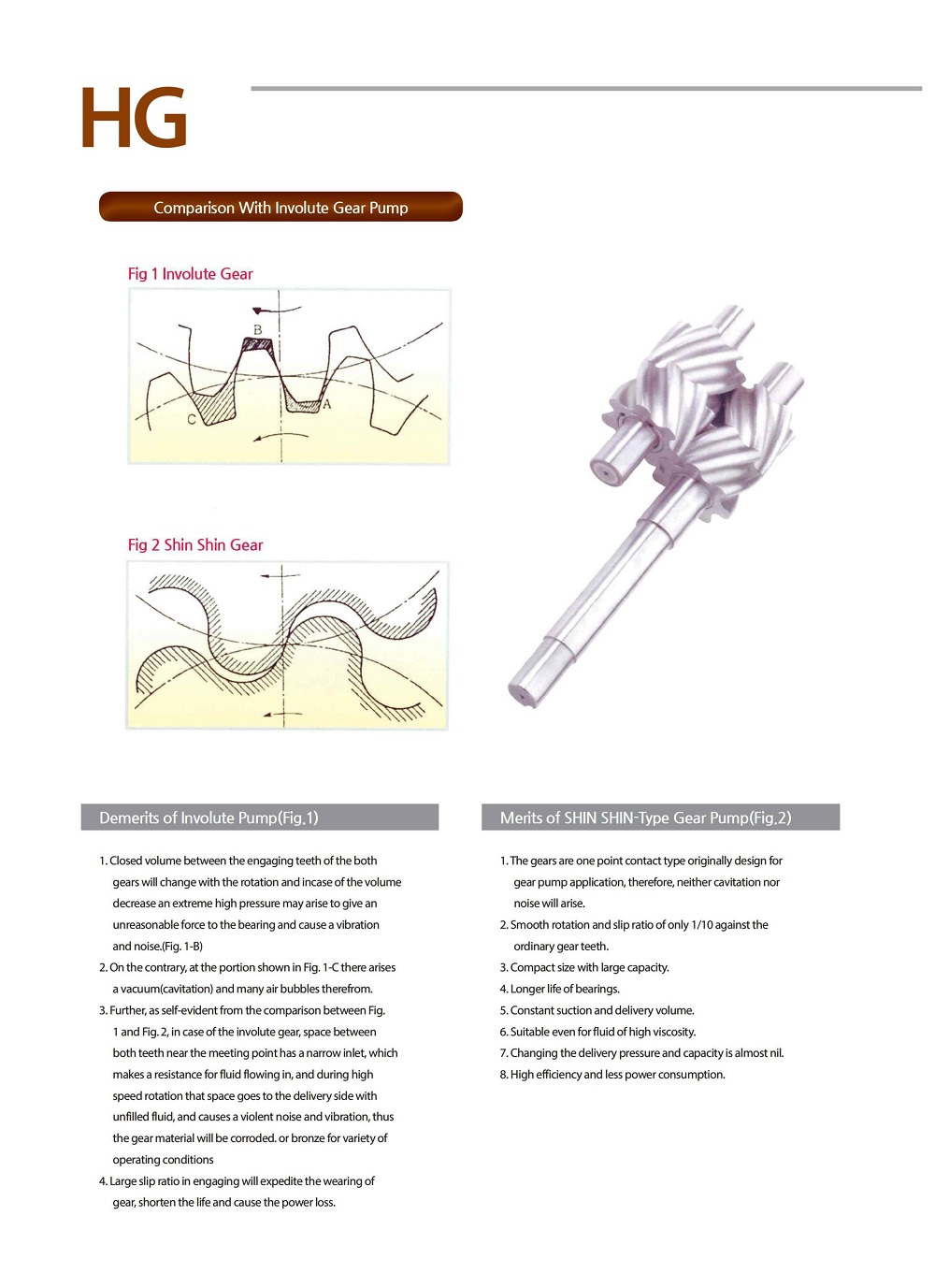 HG

Comparison With Involute Gear Pump

Fig 1 Involute Gear

B

C

A

Fig 2 Shin Shin Gear

Demerits of Involute Pump(Fig.1)

1. Closed volume between the engaging teeth of the both gears will change with the rotation and incase of the volume decrease an extreme high pressure may arise to give an unreasonable force to the bearing and cause a vibration and noise.(Fig. 1-B)
2. On the contrary, at the portion shown in Fig. 1-C there arises a vacuum(cavitation) and many air bubbles therefrom.
3. Further, as self-evident from the comparison between Fig. 1 and Fig. 2, in case of the involute gear, space between both teeth near the meeting point has a narrow inlet, which makes a resistance for fluid flowing in, and during high speed rotation that space goes to the delivery side with unfilled fluid, and causes a violent noise and vibration, thus the gear material will be corroded. or bronze for variety of operating conditions
4. Large slip ratio in engaging will expedite the wearing of gear, shorten the life and cause the power loss.

Merits of SHIN SHIN-Type Gear Pump(Fig.2)

1. The gears are one point contact type originally design for gear pump application, therefore, neither cavitation nor noise will arise.
2. Smooth rotation and slip ratio of only 1/10 against the ordinary gear teeth.
3. Compact size with large capacity.
4. Longer life of bearings.
5. Constant suction and delivery volume.
6. Suitable even for fluid of high viscosity.
7. Changing the delivery pressure and capacity is almost nil.
8. High efficiency and less power consumption.