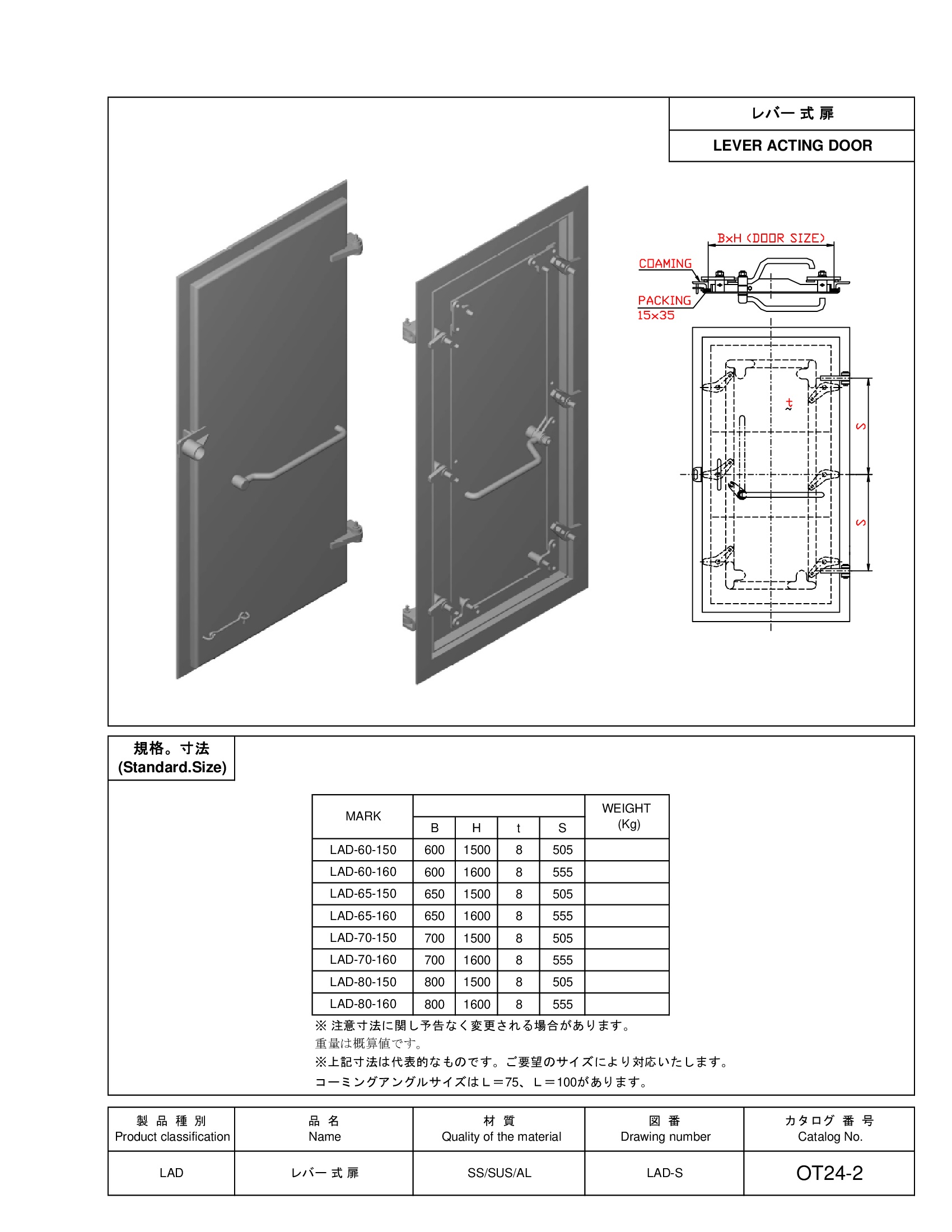 レバー 式 扉

LEVER ACTING DOOR

B×H (DOOR SIZE)

COAMING

PACKING 15×35

t

S

S

規格。寸法
(Standard.Size)

| MARK | B | H | t | S | WEIGHT (Kg) |
|---|---|---|---|---|---|
| LAD-60-150 | 600 | 1500 | 8 | 505 | |
| LAD-60-160 | 600 | 1600 | 8 | 555 | |
| LAD-65-150 | 650 | 1500 | 8 | 505 | |
| LAD-65-160 | 650 | 1600 | 8 | 555 | |
| LAD-70-150 | 700 | 1500 | 8 | 505 | |
| LAD-70-160 | 700 | 1600 | 8 | 555 | |
| LAD-80-150 | 800 | 1500 | 8 | 505 | |
| LAD-80-160 | 800 | 1600 | 8 | 555 | |

※ 注意寸法に関し予告なく変更される場合があります。
重量は概算値です。
※上記寸法は代表的なものです。ご要望のサイズにより対応いたします。
コーミングアングルサイズはＬ＝75、Ｌ＝100があります。

| 製 品 種 別 Product classification | 品 名 Name | 材 質 Quality of the material | 図 番 Drawing number | カタログ 番 号 Catalog No. |
|---|---|---|---|---|
| LAD | レバー 式 扉 | SS/SUS/AL | LAD-S | OT24-2 |